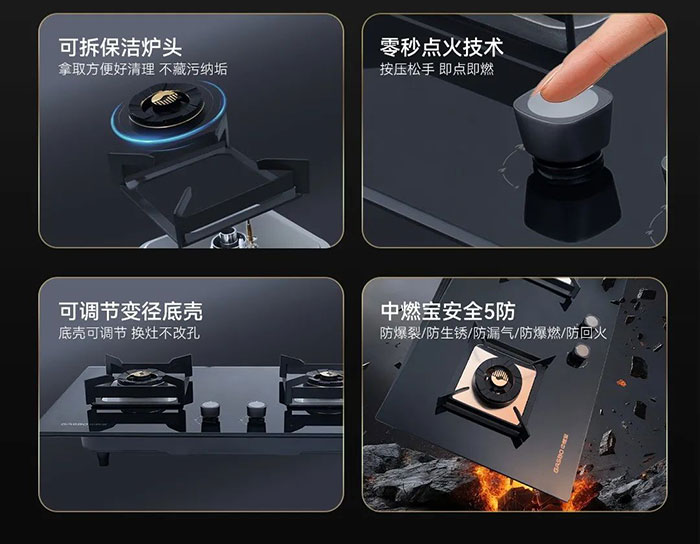 可拆保洁炉头
拿取方便好清理 不藏污纳垢

零秒点火技术
按压松手 即点即燃

可调节变径底壳
底壳可调节 换灶不改孔

中燃宝安全5防
防爆裂/防生锈/防漏气/防爆燃/防回火

GASBO 中燃宝